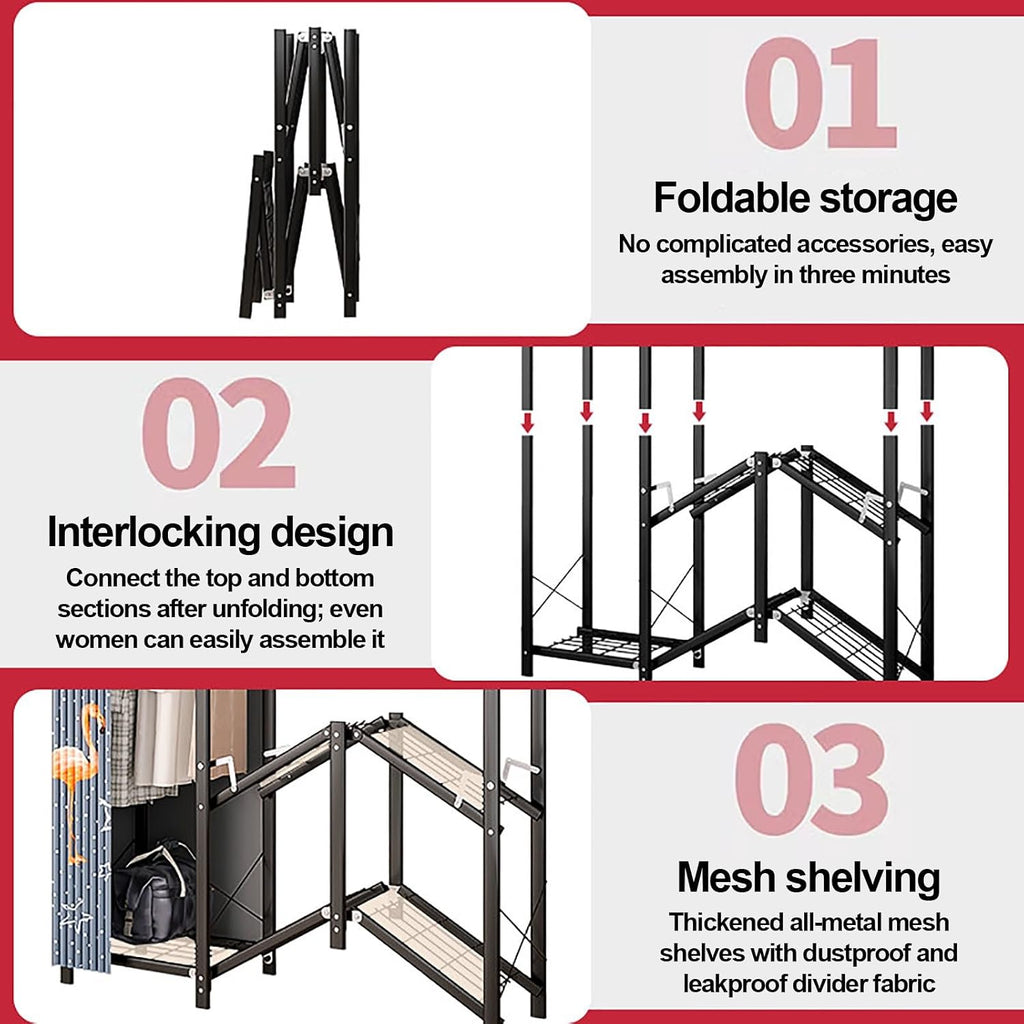 01

Foldable storage

No complicated accessories, easy assembly in three minutes

02

Interlocking design

Connect the top and bottom sections after unfolding; even women can easily assemble it

03

Mesh shelving

Thickened all-metal mesh shelves with dustproof and leakproof divider fabric