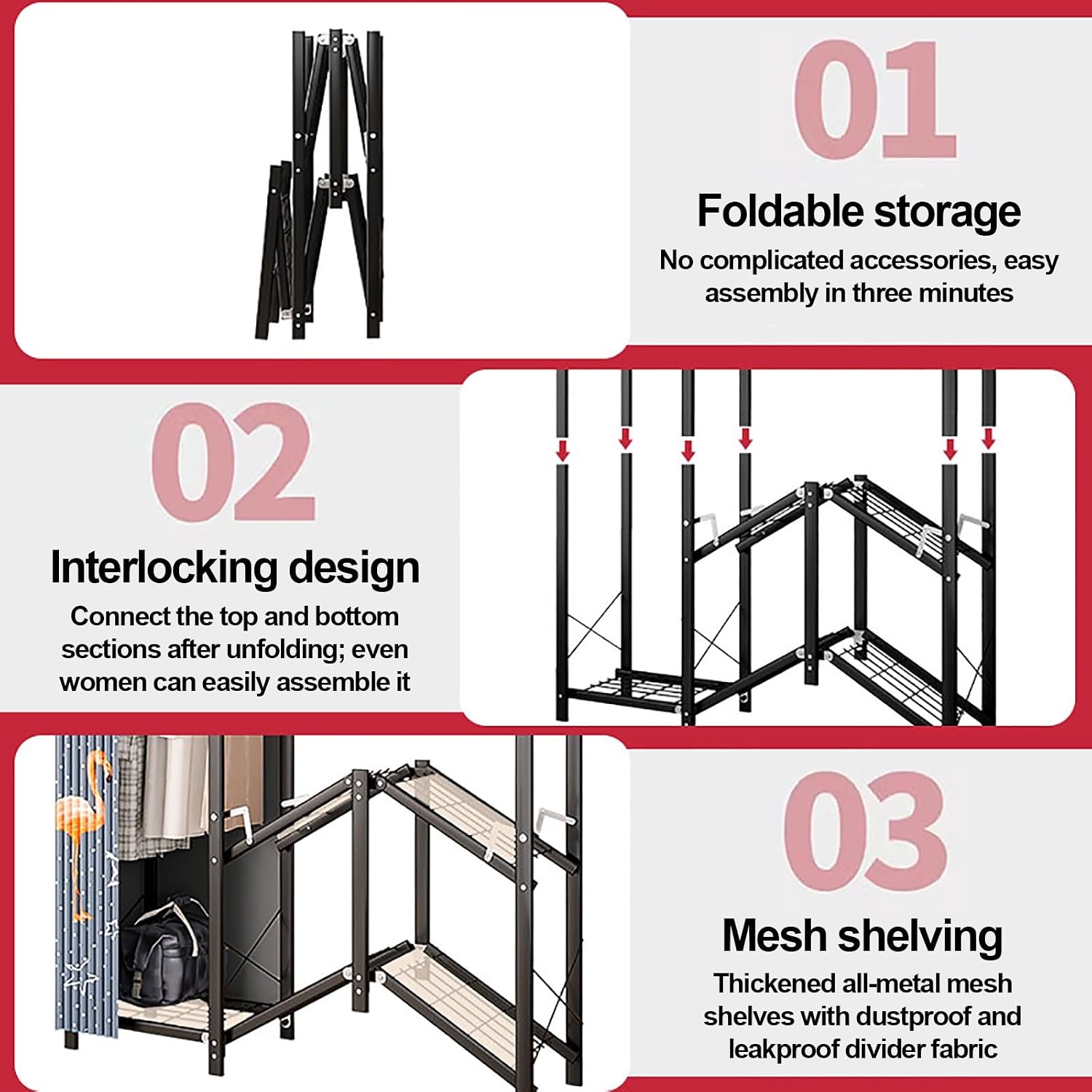 01

Foldable storage

No complicated accessories, easy assembly in three minutes

02

Interlocking design

Connect the top and bottom sections after unfolding; even women can easily assemble it

03

Mesh shelving

Thickened all-metal mesh shelves with dustproof and leakproof divider fabric