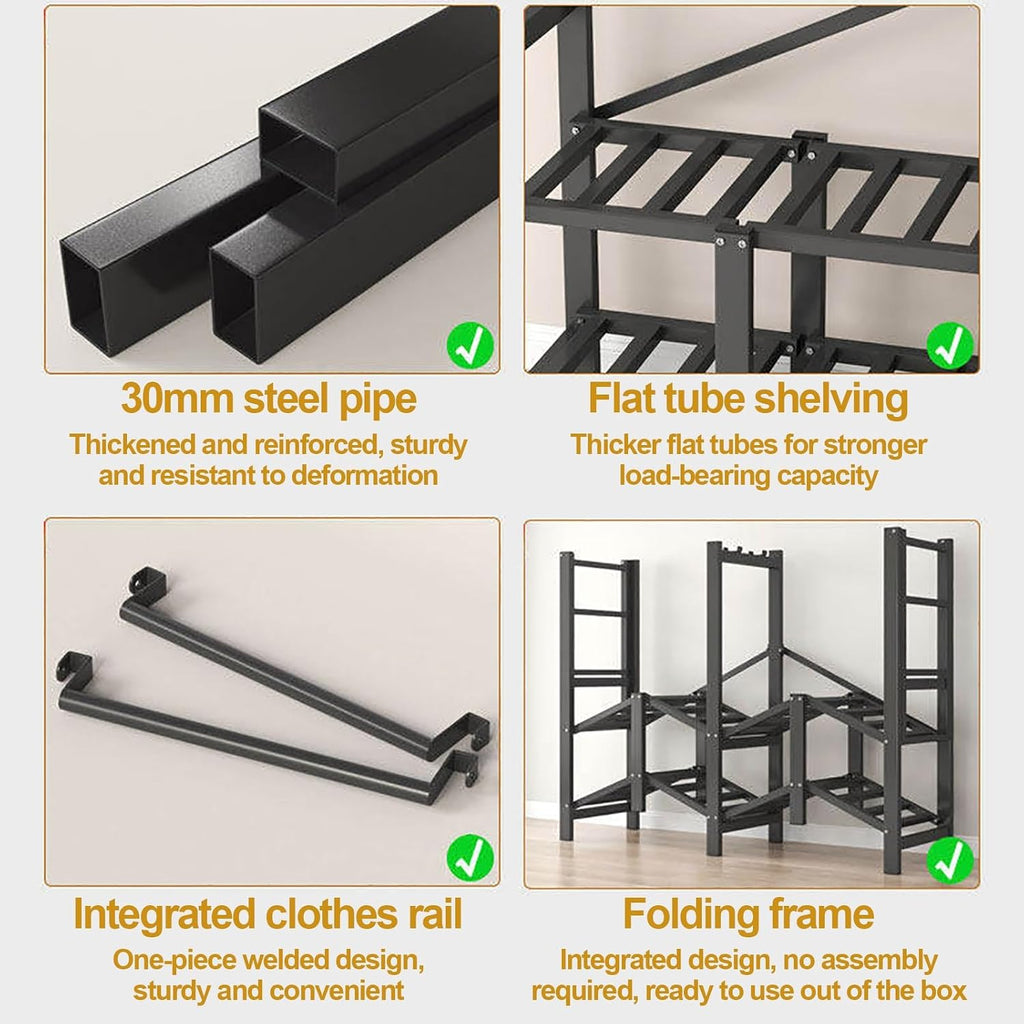 30mm steel pipe

Thickened and reinforced, sturdy and resistant to deformation

Flat tube shelving

Thicker flat tubes for stronger load-bearing capacity

Integrated clothes rail

One-piece welded design, sturdy and convenient

Folding frame

Integrated design, no assembly required, ready to use out of the box