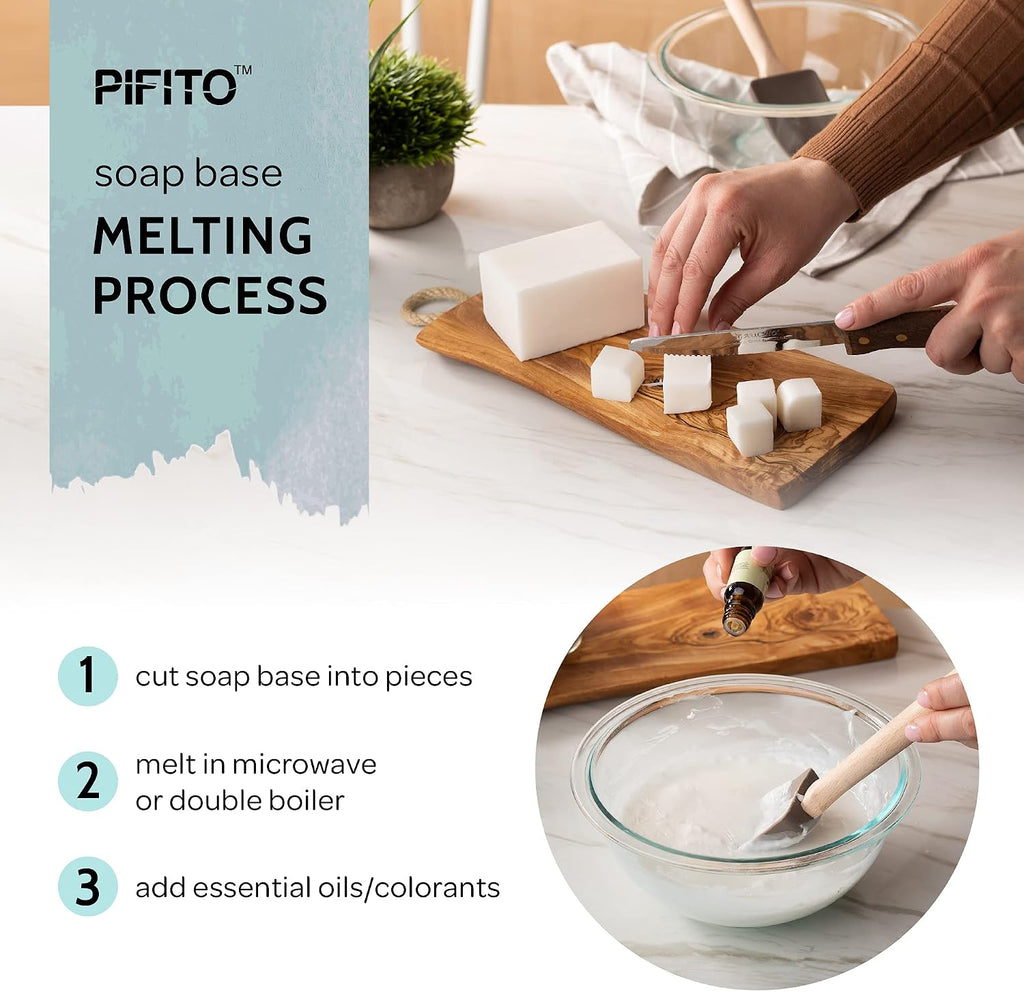 PIFITO™

soap base

MELTING PROCESS

1 cut soap base into pieces

2 melt in microwave or double boiler

3 add essential oils/colorants