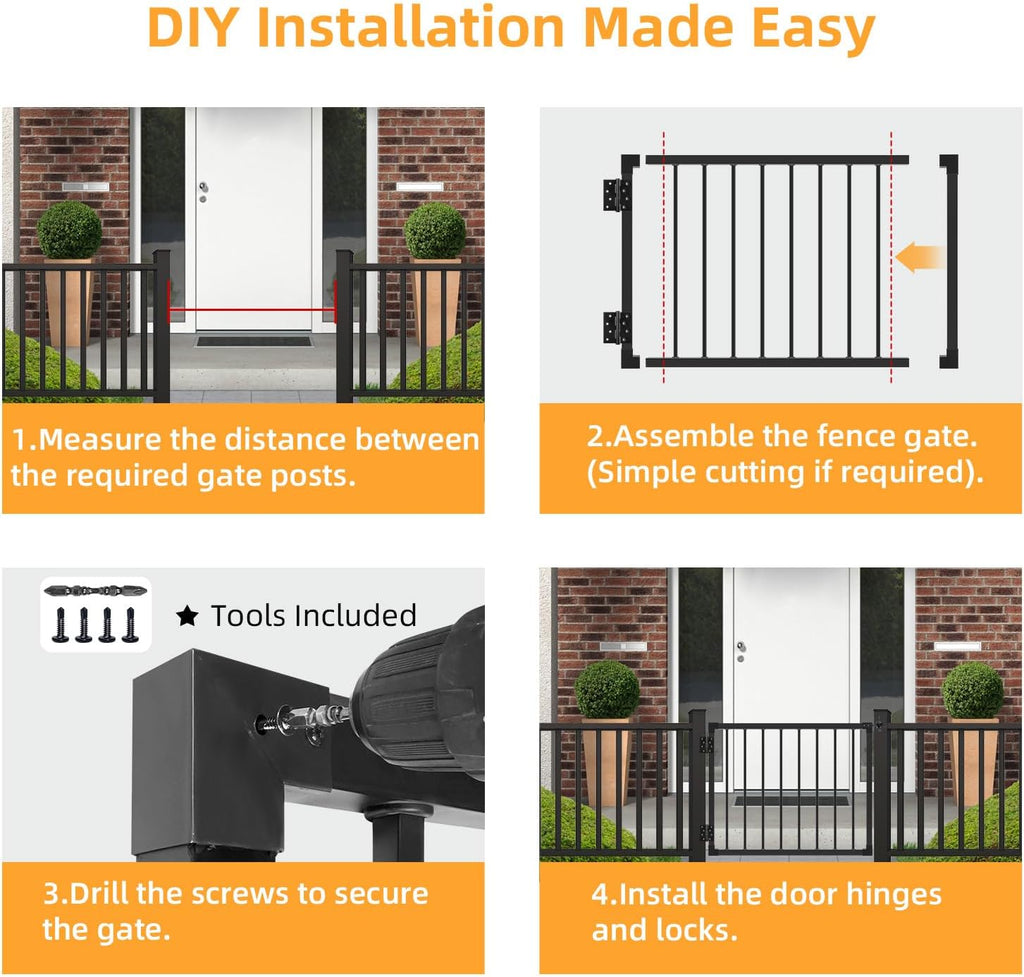 DIY Installation Made Easy

1.Measure the distance between the required gate posts.

2.Assemble the fence gate. (Simple cutting if required).

★ Tools Included

3.Drill the screws to secure the gate.

4.Install the door hinges and locks.