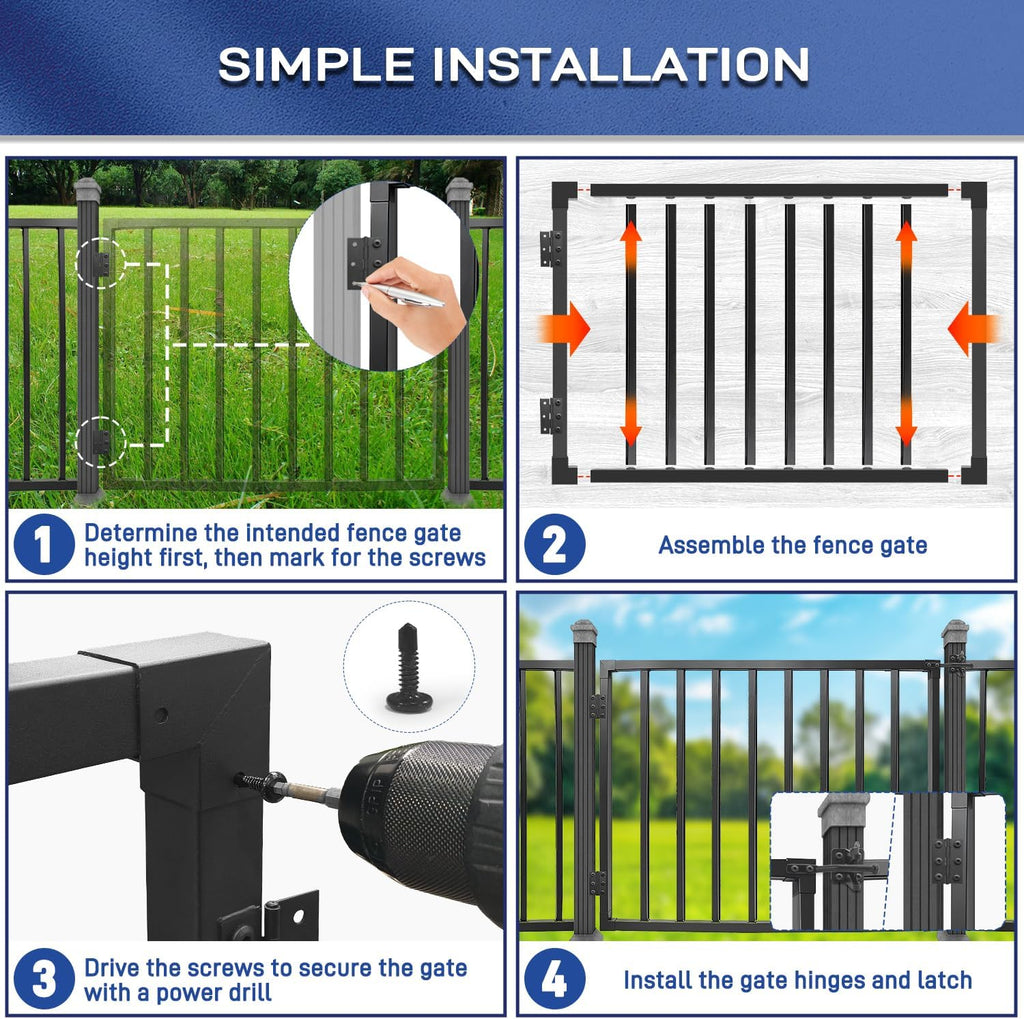 SIMPLE INSTALLATION

1 Determine the intended fence gate height first, then mark for the screws

2 Assemble the fence gate

3 Drive the screws to secure the gate with a power drill

4 Install the gate hinges and latch