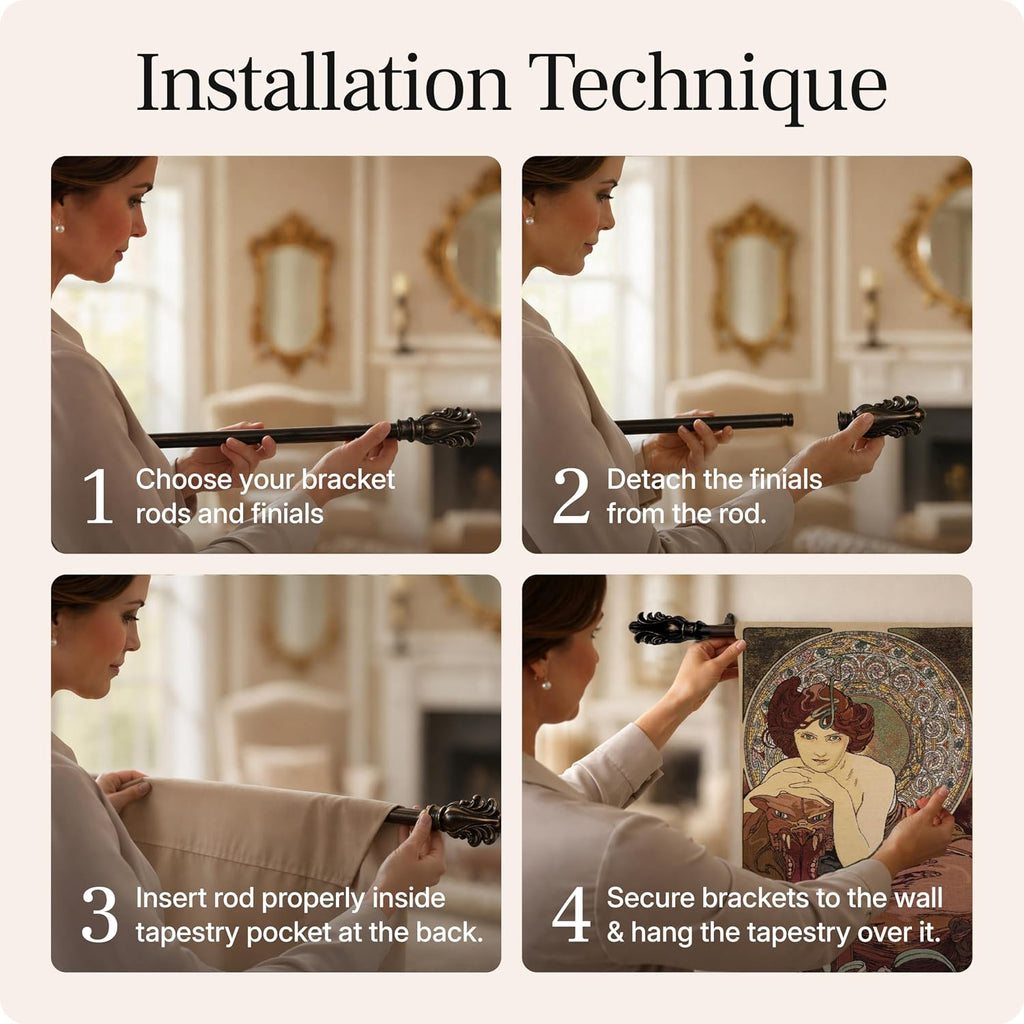 Installation Technique

1 Choose your bracket rods and finials

2 Detach the finials from the rod.

3 Insert rod properly inside tapestry pocket at the back.

4 Secure brackets to the wall & hang the tapestry over it.