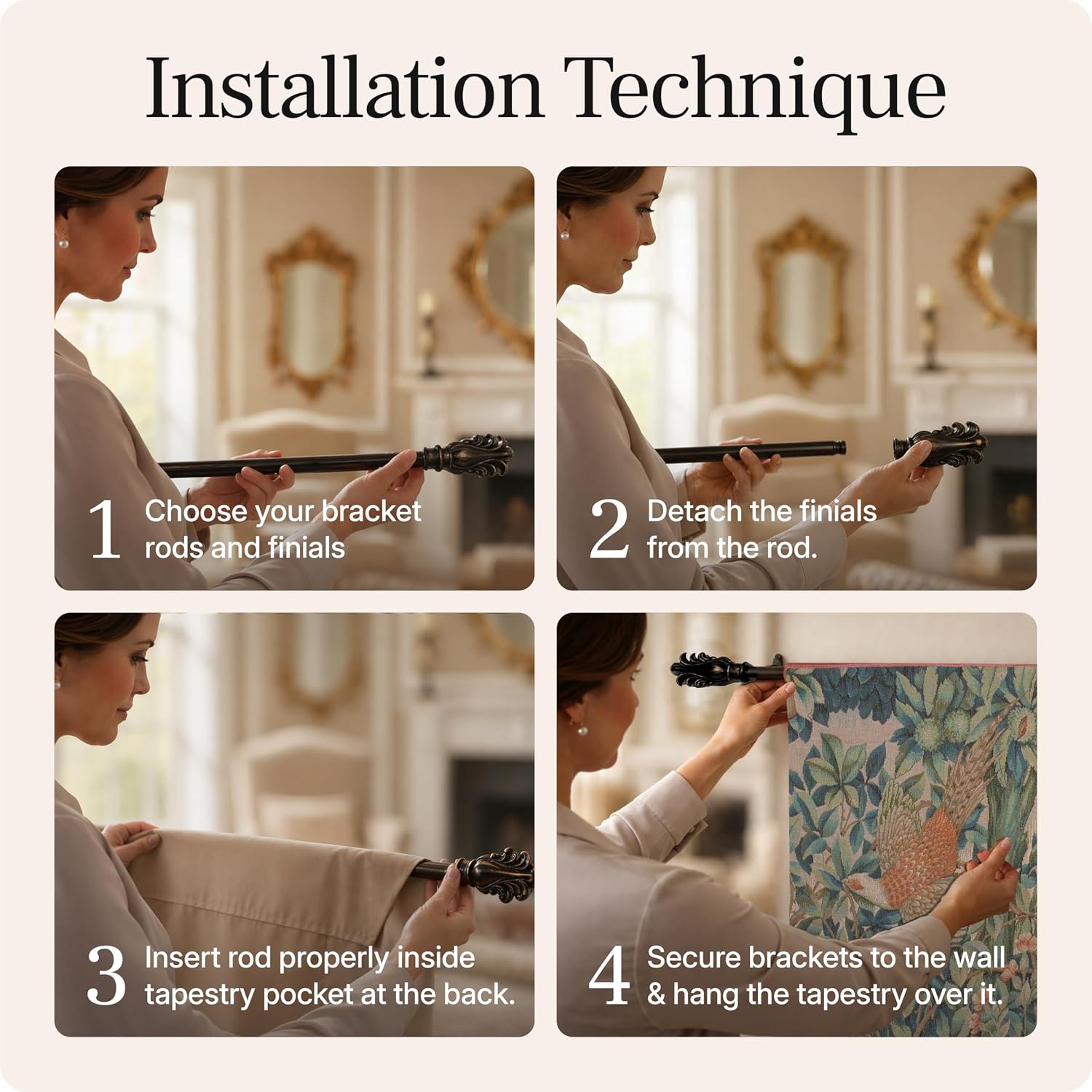 Installation Technique

1 Choose your bracket rods and finials

2 Detach the finials from the rod.

3 Insert rod properly inside tapestry pocket at the back.

4 Secure brackets to the wall & hang the tapestry over it.