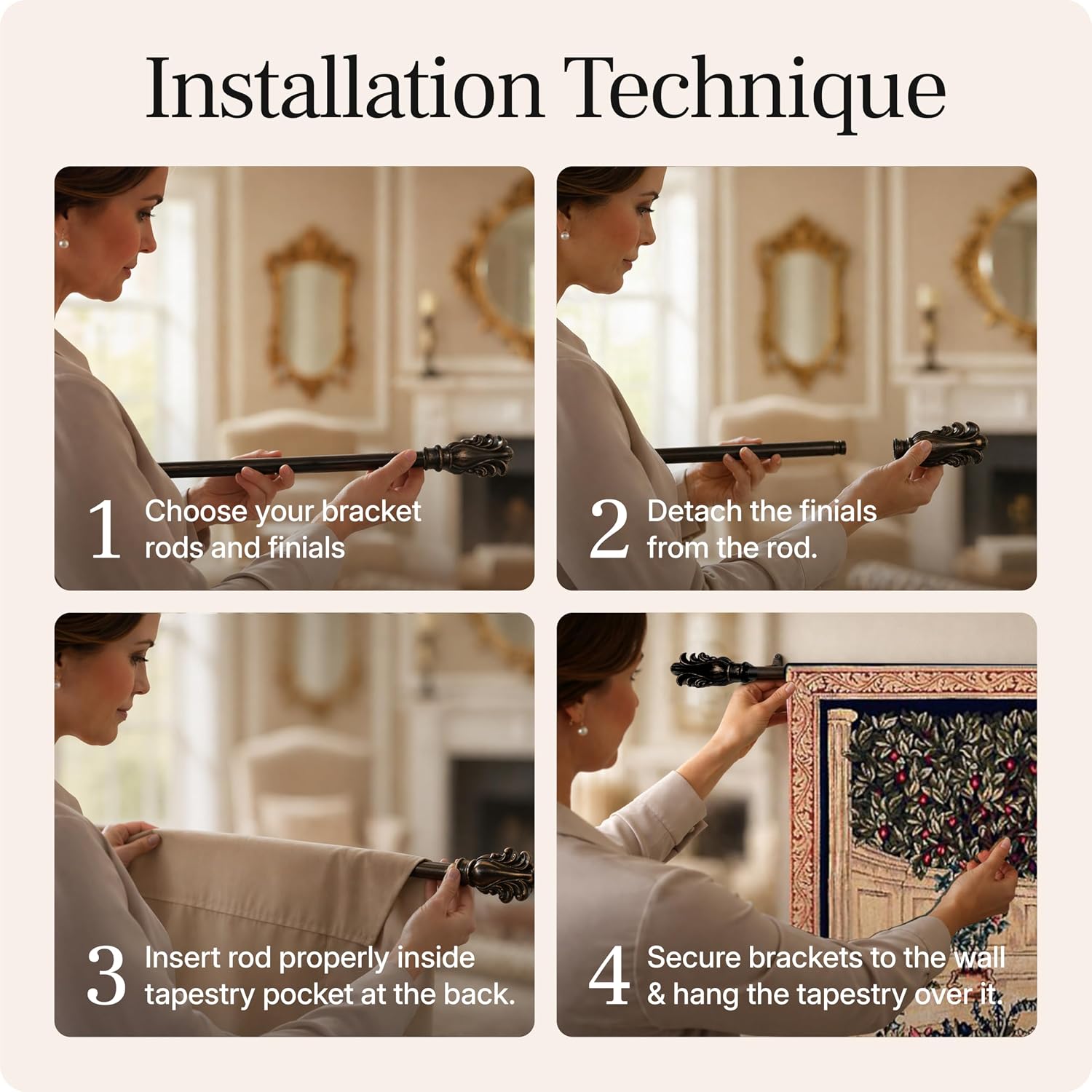 Installation Technique

1 Choose your bracket rods and finials

2 Detach the finials from the rod.

3 Insert rod properly inside tapestry pocket at the back.

4 Secure brackets to the wall & hang the tapestry over it.