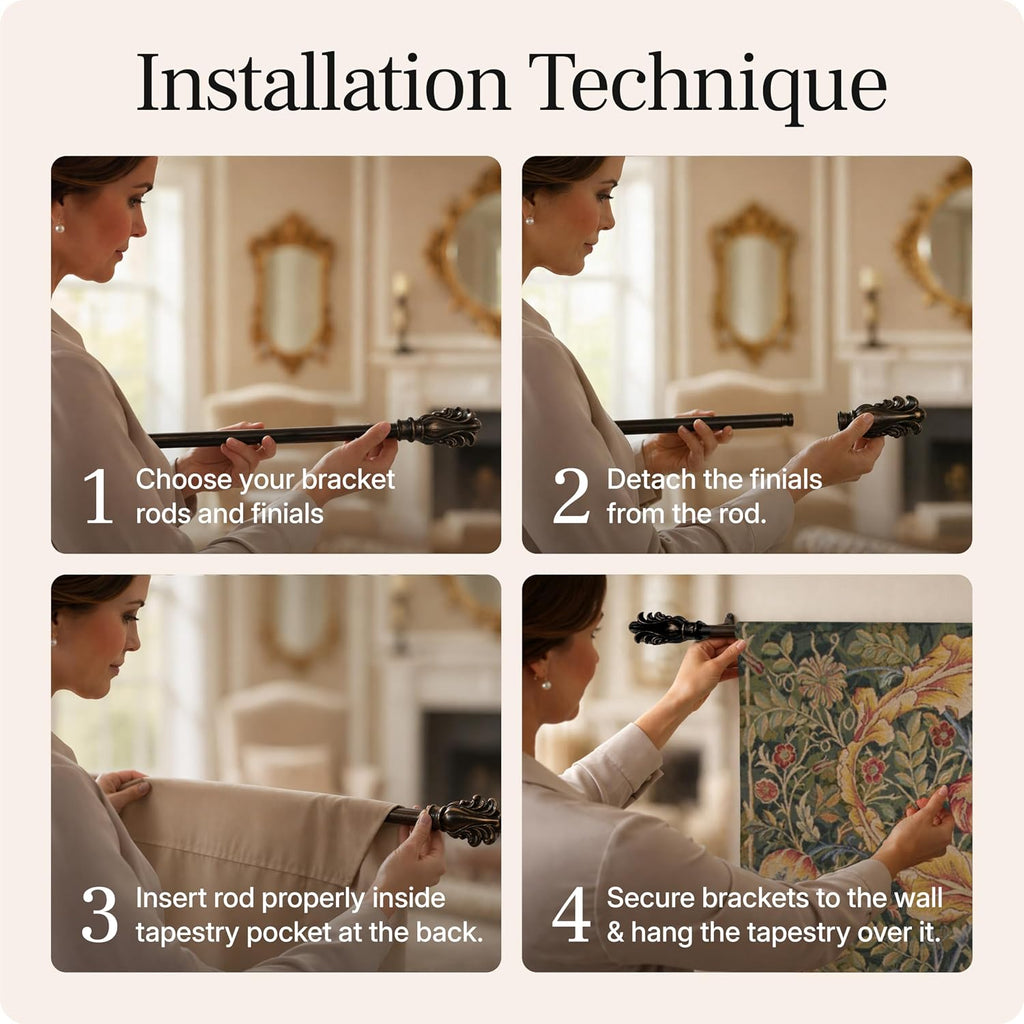 Installation Technique

1 Choose your bracket rods and finials

2 Detach the finials from the rod.

3 Insert rod properly inside tapestry pocket at the back.

4 Secure brackets to the wall & hang the tapestry over it.